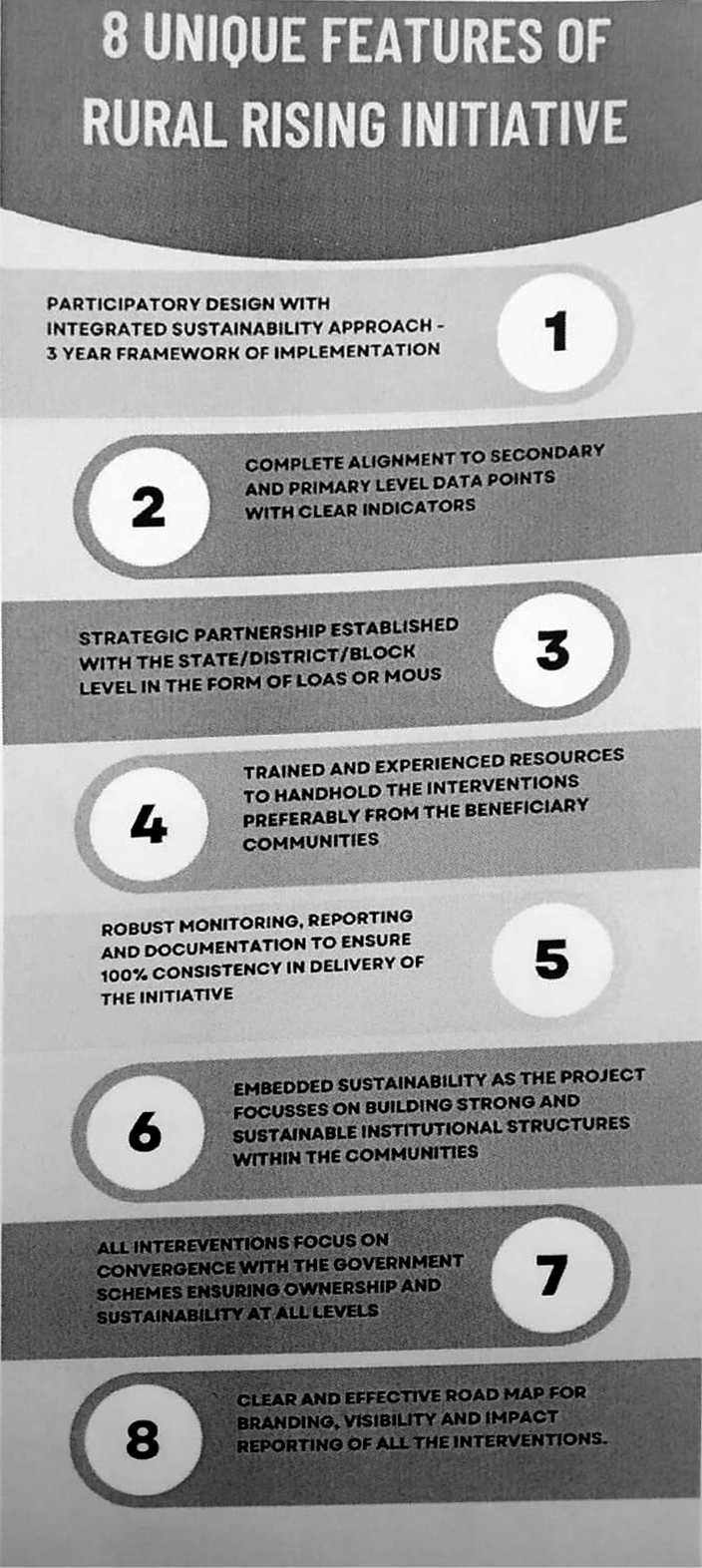 8 UNIQUE FEATURES OF RURAL RISING INITIATIVE

PARTICIPATORY DESIGN WITH INTEGRATED SUSTAINABILITY APPROACH - 3 YEAR FRAMEWORK OF IMPLEMENTATION

1

2

COMPLETE ALIGNMENT TO SECONDARY AND PRIMARY LEVEL DATA POINTS WITH CLEAR INDICATORS

STRATEGIC PARTNERSHIP ESTABLISHED WITH THE STATE/DISTRICT/BLOCK LEVEL IN THE FORM OF LOAS OR MOUS

3

4

TRAINED AND EXPERIENCED RESOURCES TO HANDHOLD THE INTERVENTIONS PREFERABLY FROM THE BENEFICIARY COMMUNITIES

ROBUST MONITORING, REPORTING AND DOCUMENTATION TO ENSURE 100% CONSISTENCY IN DELIVERY OF THE INITIATIVE

5

6

EMBEDDED SUSTAINABILITY AS THE PROJECT FOCUSSES ON BUILDING STRONG AND SUSTAINABLE INSTITUTIONAL STRUCTURES WITHIN THE COMMUNITIES

ALL INTEREVENTIONS FOCUS ON CONVERGENCE WITH THE GOVERNMENT SCHEMES ENSURING OWNERSHIP AND SUSTAINABILITY AT ALL LEVELS

7

8

CLEAR AND EFFECTIVE ROAD MAP FOR BRANDING, VISIBILITY AND IMPACT REPORTING OF ALL THE INTERVENTIONS.